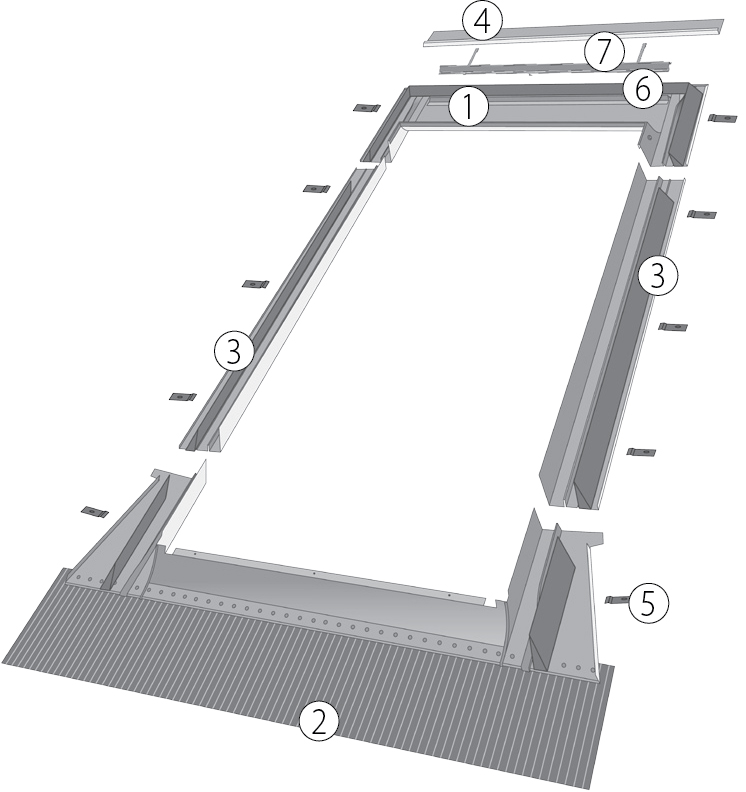 4
7
6
1
3
3
5
2